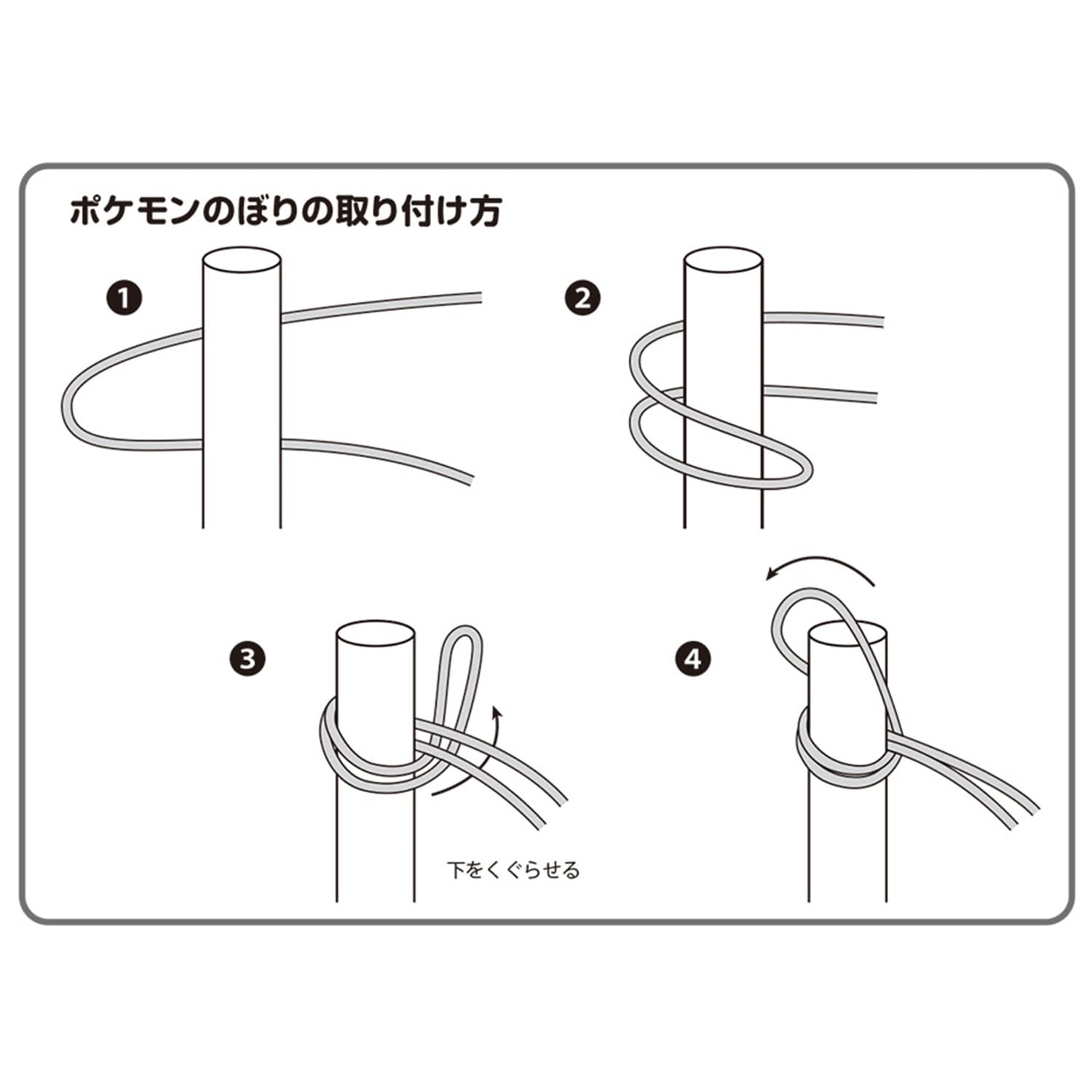 ポケモンのぼりの取り付け方

❶

❷

❸

下をくぐらせる

❹